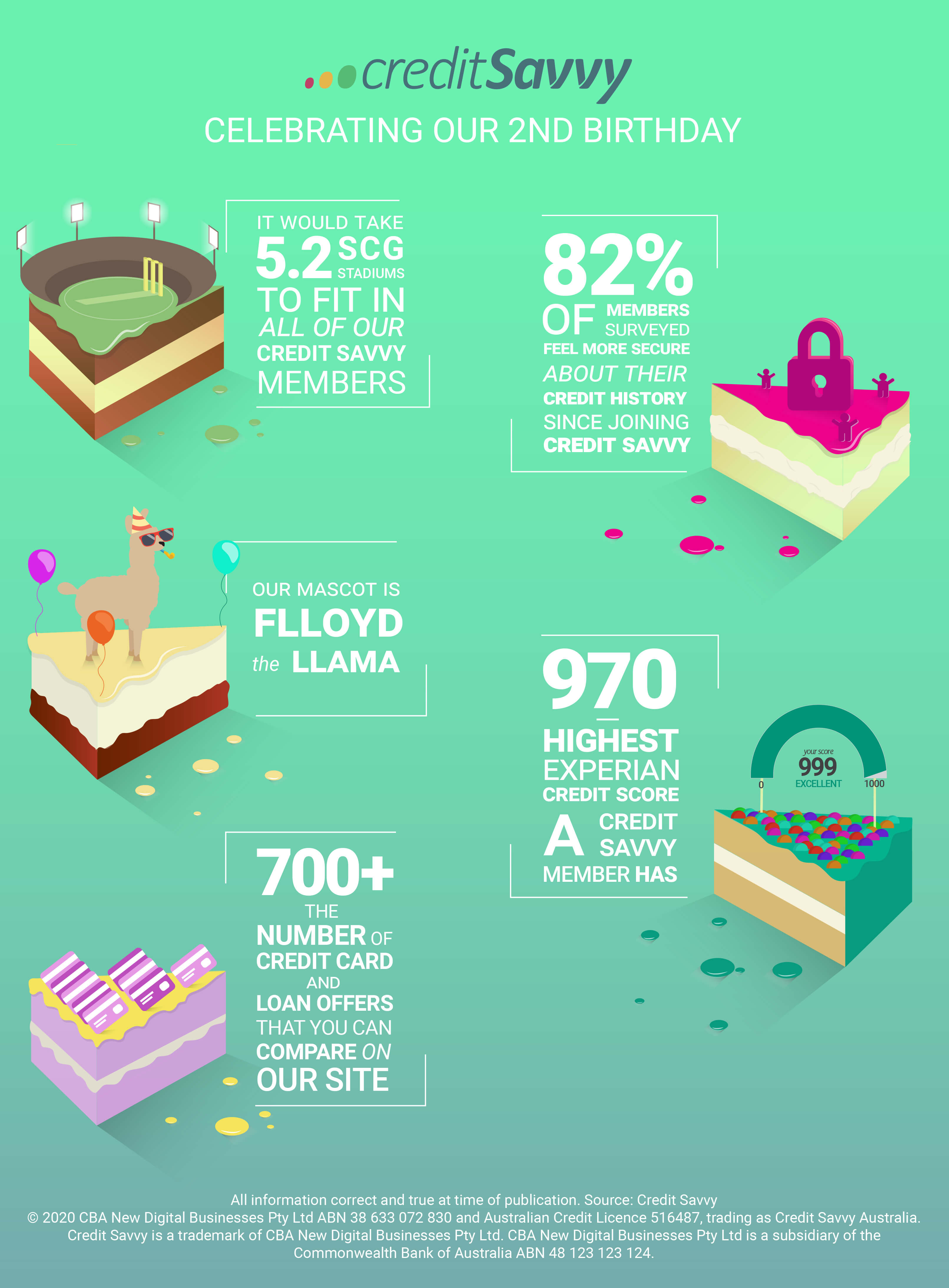 creditSavvy

CELEBRATING OUR 2ND BIRTHDAY

IT WOULD TAKE 5.2 SCG STADIUMS TO FIT IN ALL OF OUR CREDIT SAVVY MEMBERS

82% OF MEMBERS SURVEYED FEEL MORE SECURE ABOUT THEIR CREDIT HISTORY SINCE JOINING CREDIT SAVVY

OUR MASCOT IS FLLOYD the LLAMA

970 HIGHEST EXPERIAN CREDIT SCORE A CREDIT SAVVY MEMBER HAS

your score
999
EXCELLENT
0
1000

700+ THE NUMBER OF CREDIT CARD AND LOAN OFFERS THAT YOU CAN COMPARE ON OUR SITE

All information correct and true at time of publication. Source: Credit Savvy
© 2020 CBA New Digital Businesses Pty Ltd ABN 38 633 072 830 and Australian Credit Licence 516487, trading as Credit Savvy Australia. Credit Savvy is a trademark of CBA New Digital Businesses Pty Ltd. CBA New Digital Businesses Pty Ltd is a subsidiary of the Commonwealth Bank of Australia ABN 48 123 123 124.